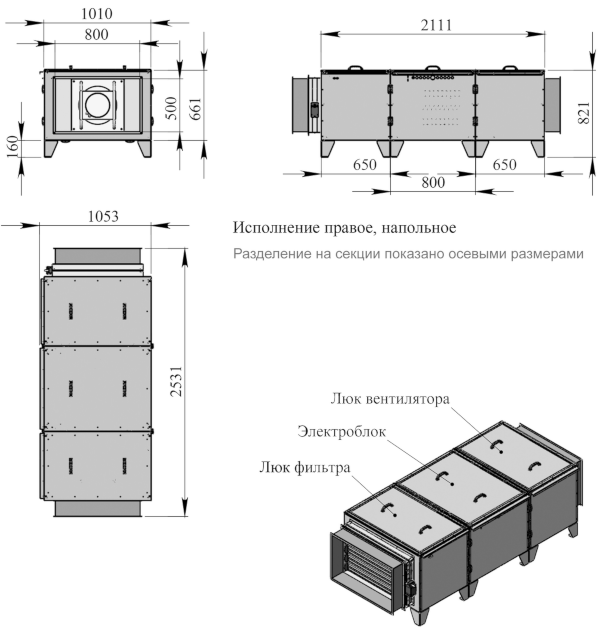 1010
800
500
661
160
2111
821
650
650
800
1053
2531
Исполнение правое, напольное
Разделение на секции показано осевыми размерами
Люк вентилятора
Электроблок
Люк фильтра